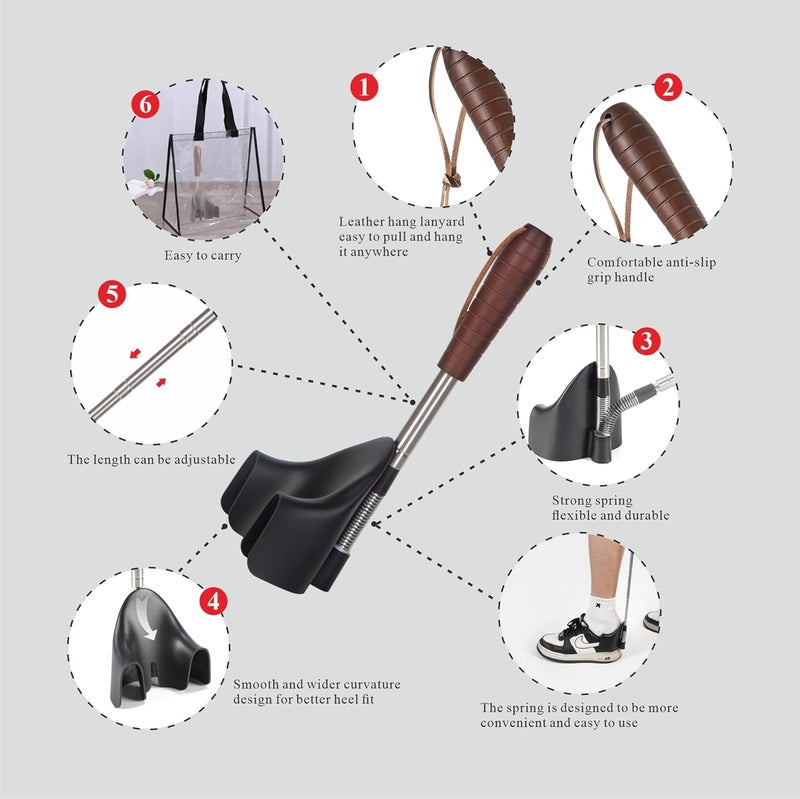 6

Easy to carry

1

Leather hang lanyard easy to pull and hang it anywhere

2

Comfortable anti-slip grip handle

5

The length can be adjustable

3

Strong spring flexible and durable

4

Smooth and wider curvature design for better heel fit

The spring is designed to be more convenient and easy to use